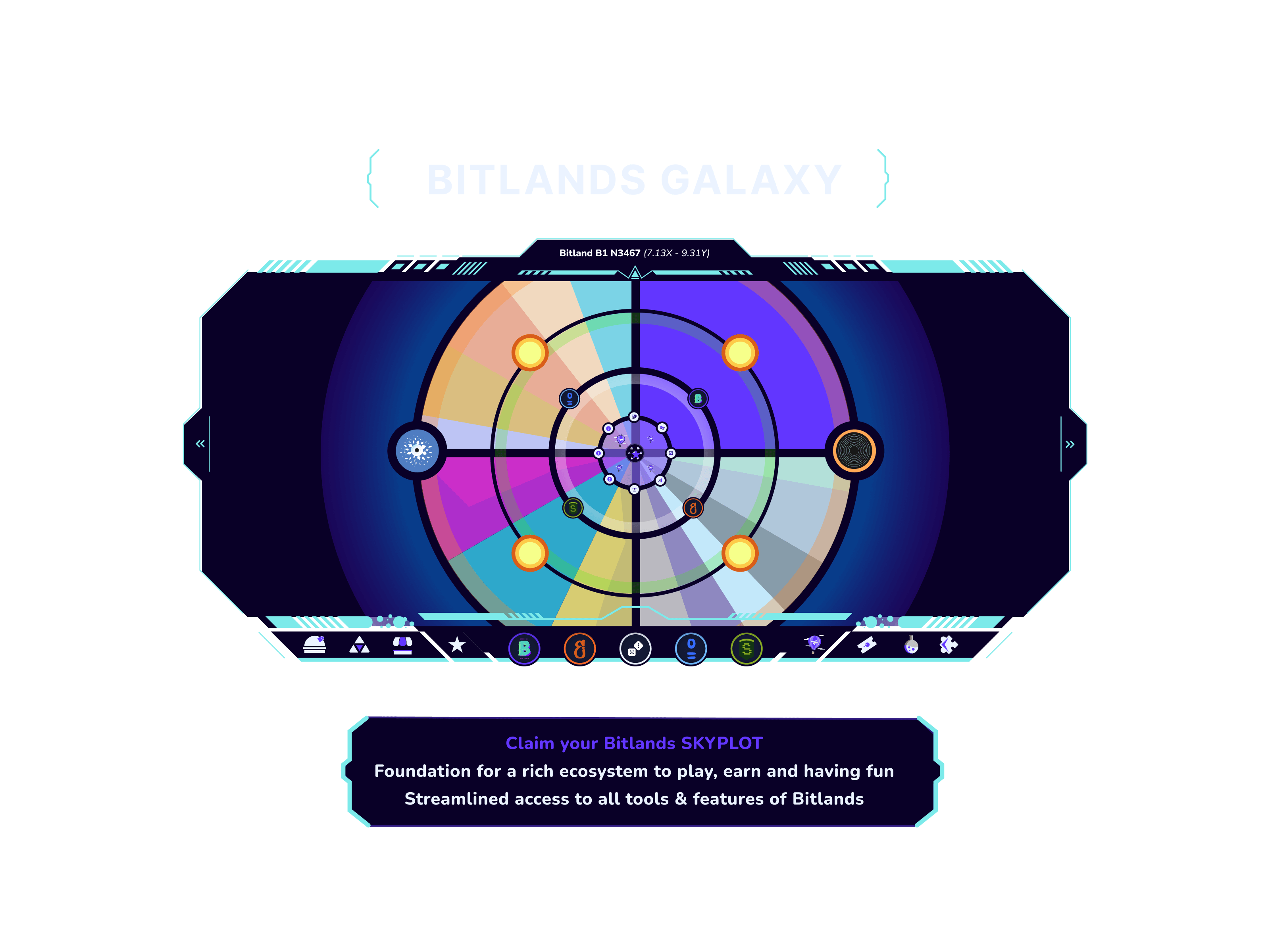 BITLANDS GALAXY

Bitland B1 N3467 (7.13X - 9.31Y)

«

»

Claim your Bitlands SKYPLOT

Foundation for a rich ecosystem to play, earn and having fun

Streamlined access to all tools & features of Bitlands